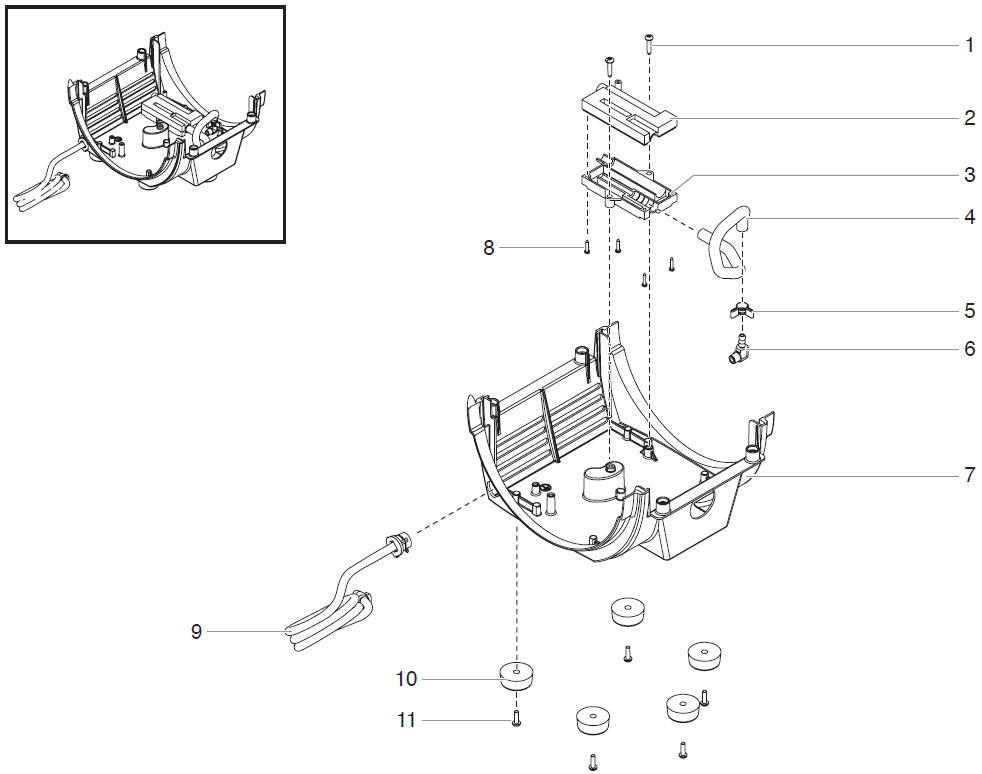 1
2
3
4
8
5
6
7
9
10
11